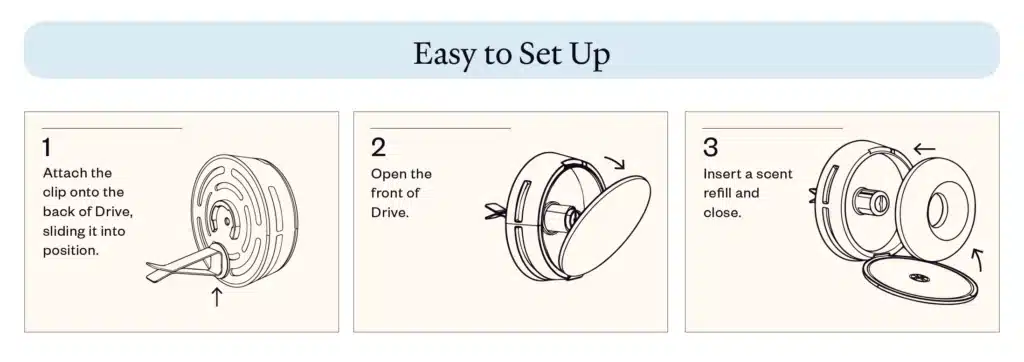 Easy to Set Up

1
Attach the clip onto the back of Drive, sliding it into position.

2
Open the front of Drive.

3
Insert a scent refill and close.